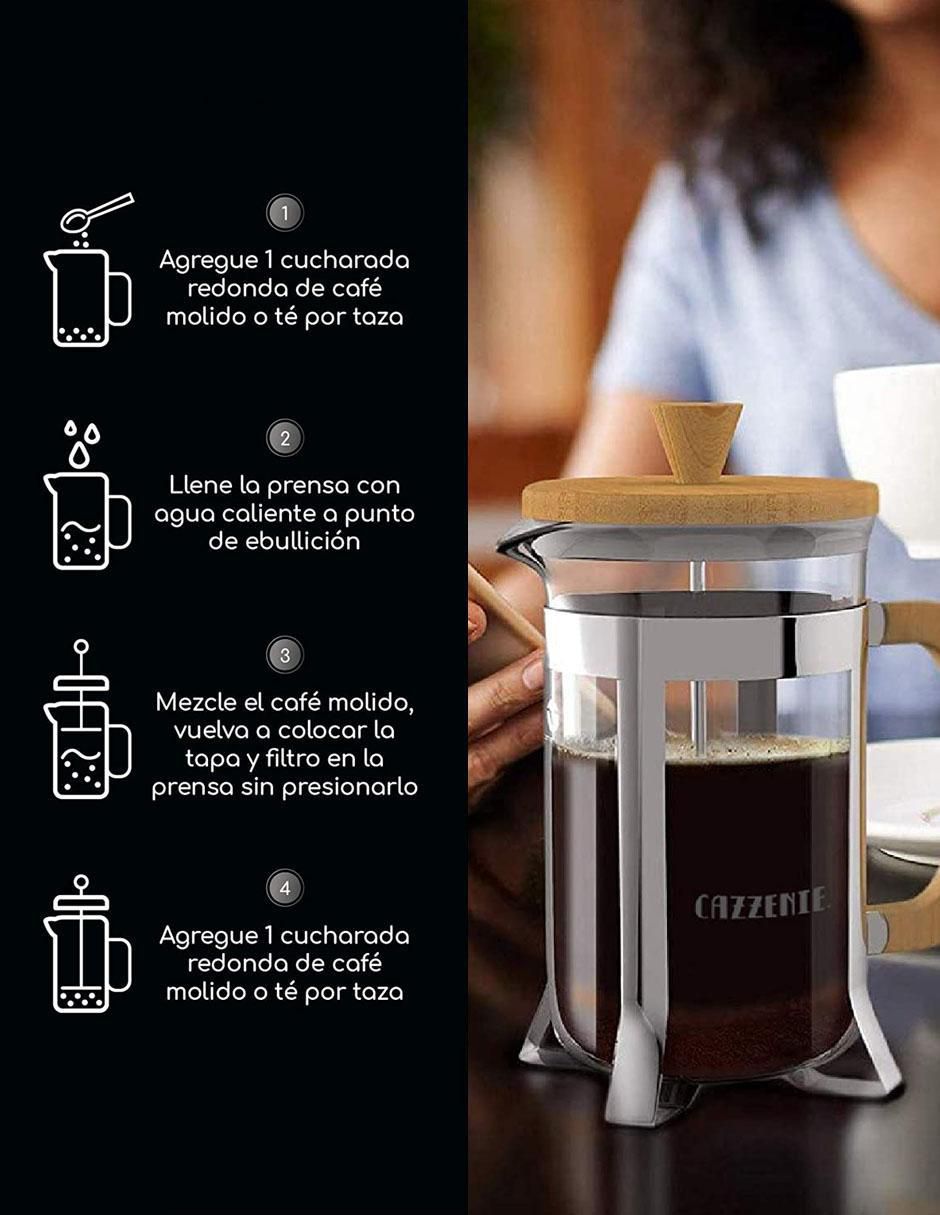 1
Agregue 1 cucharada redonda de café molido o té por taza

2
Llene la prensa con agua caliente a punto de ebullición

3
Mezcle el café molido, vuelva a colocar la tapa y filtro en la prensa sin presionarlo

4
Agregue 1 cucharada redonda de café molido o té por taza

CAZZENIE