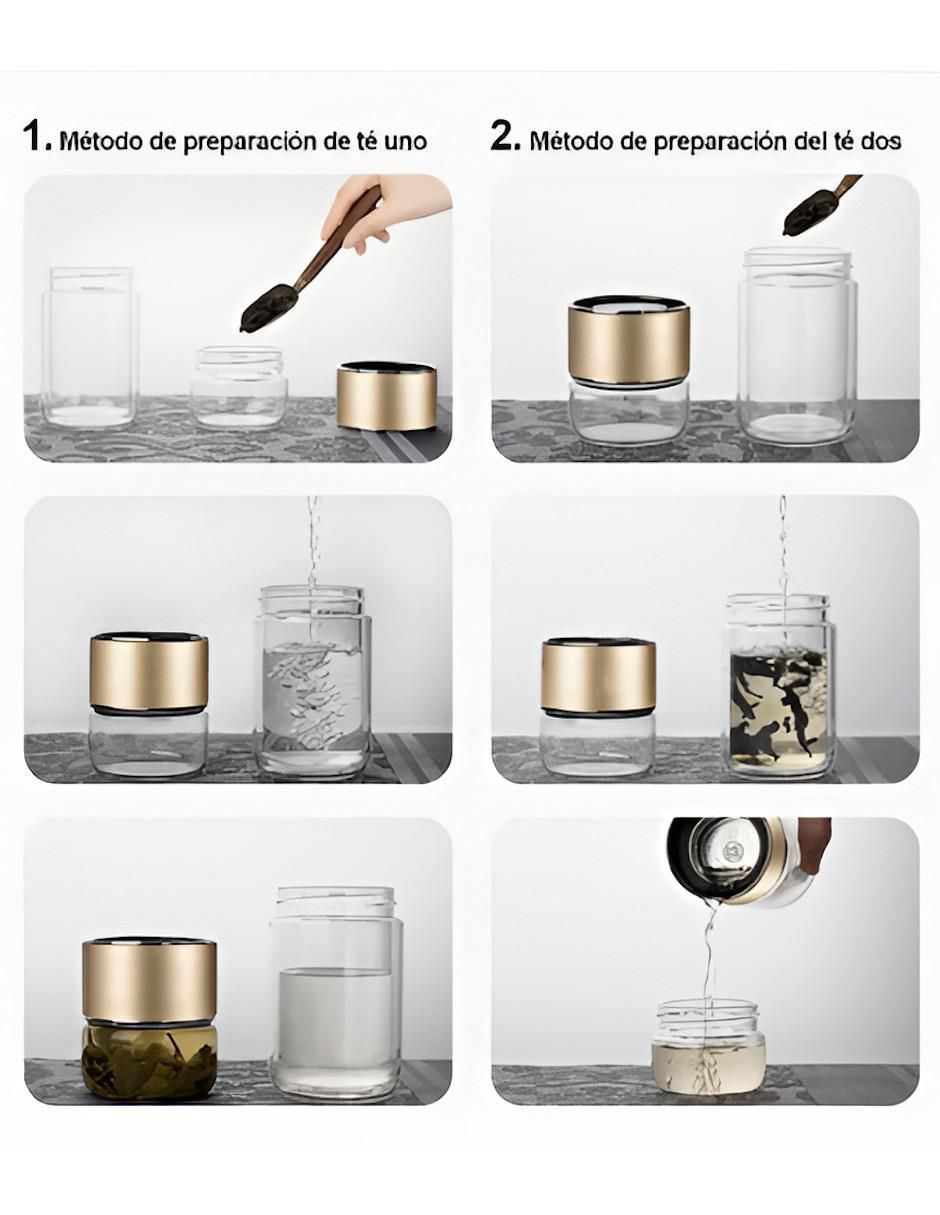 1. Método de preparación de té uno

2. Método de preparación del té dos