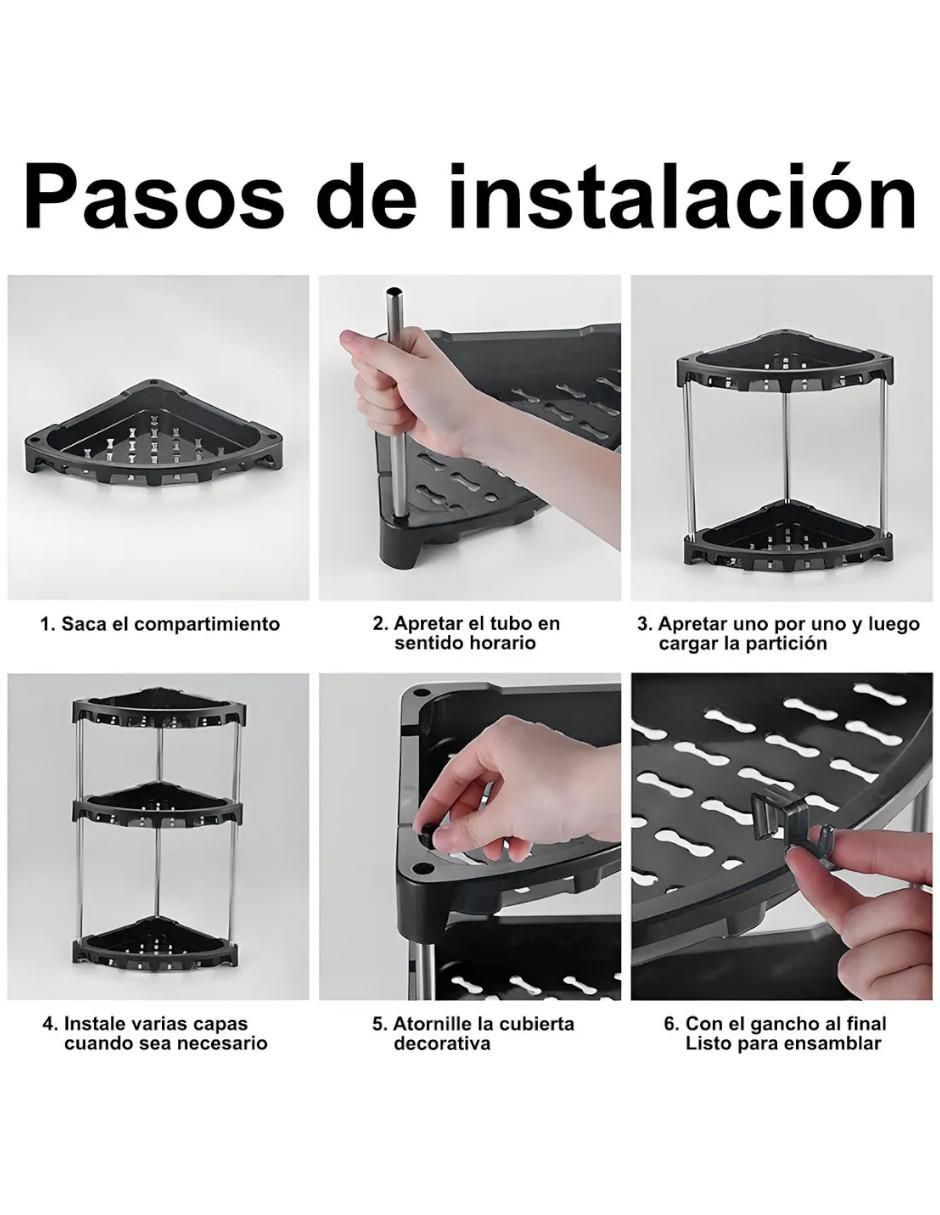 Pasos de instalación

1. Saca el compartimiento

2. Apretar el tubo en sentido horario

3. Apretar uno por uno y luego cargar la partición

4. Instale varias capas cuando sea necesario

5. Atornille la cubierta decorativa

6. Con el gancho al final Listo para ensamblar